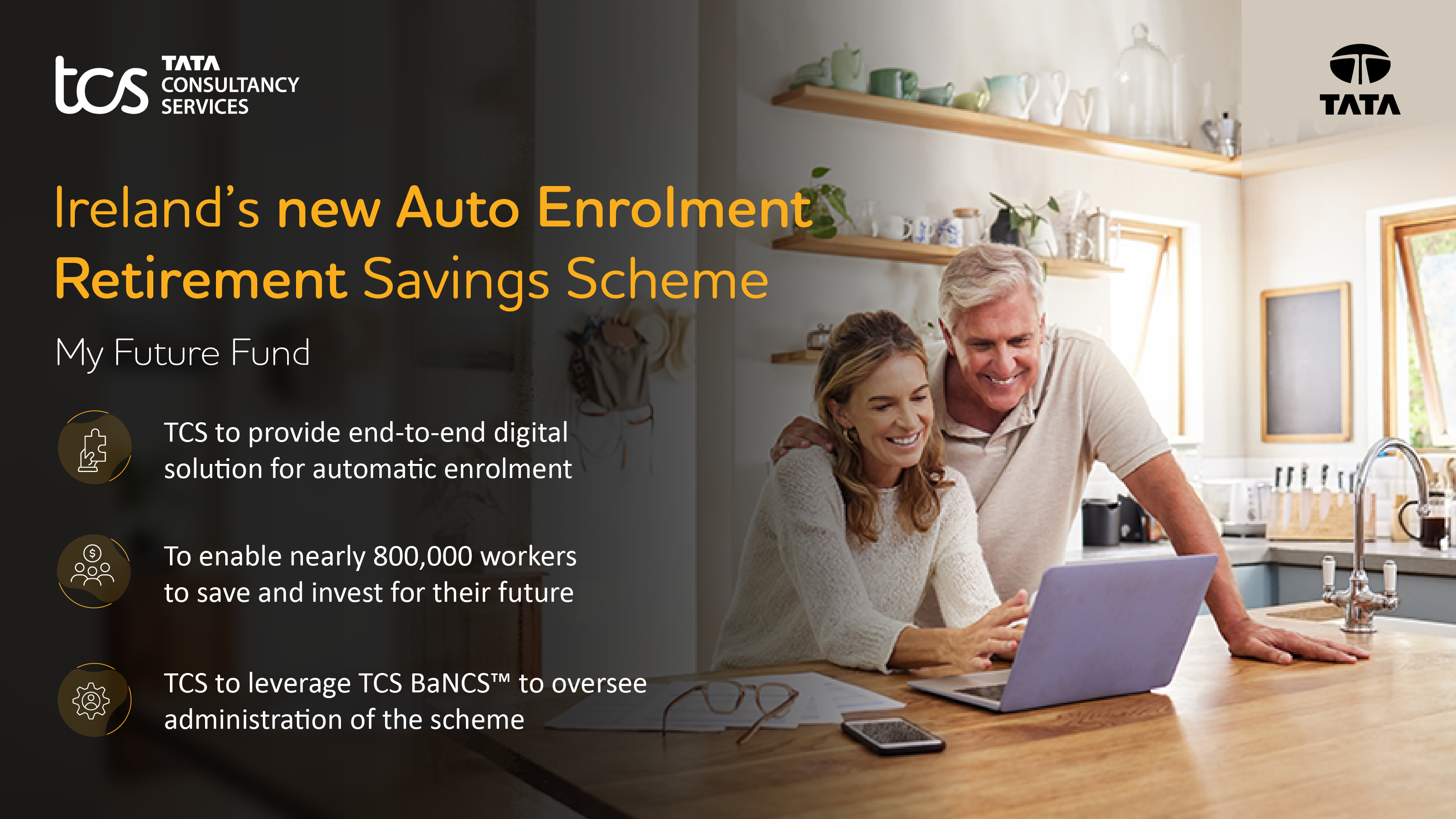 tcs TATA CONSULTANCY SERVICES

TATA

Ireland's new Auto Enrolment Retirement Savings Scheme

My Future Fund

TCS to provide end-to-end digital solution for automatic enrolment

To enable nearly 800,000 workers to save and invest for their future

TCS to leverage TCS BaNCS™ to oversee administration of the scheme