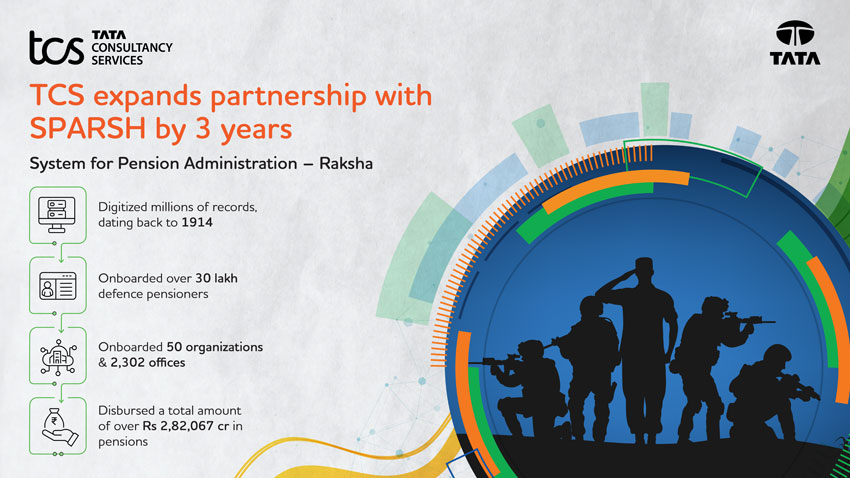 tcs TATA CONSULTANCY SERVICES

TATA

TCS expands partnership with SPARSH by 3 years

System for Pension Administration – Raksha

Digitized millions of records, dating back to 1914

Onboarded over 30 lakh defence pensioners

Onboarded 50 organizations & 2,302 offices

Disbursed a total amount of over Rs 2,82,067 cr in pensions