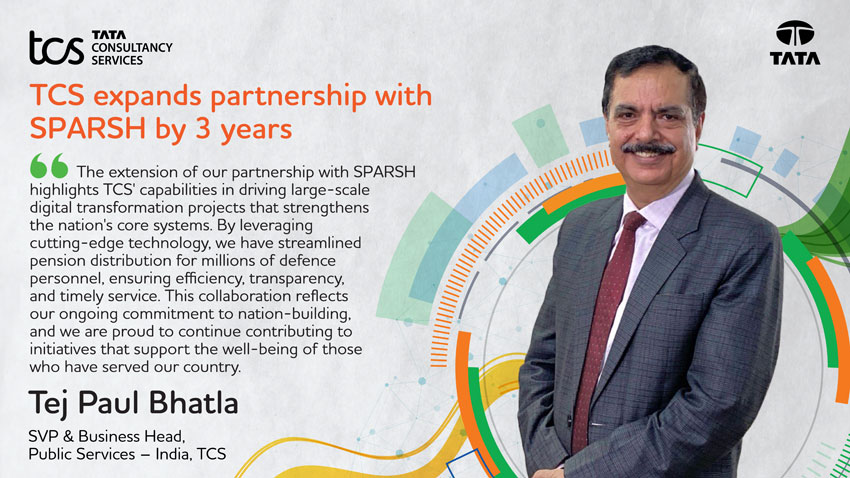 tcs TATA CONSULTANCY SERVICES

TATA

TCS expands partnership with SPARSH by 3 years

“ The extension of our partnership with SPARSH highlights TCS' capabilities in driving large-scale digital transformation projects that strengthens the nation's core systems. By leveraging cutting-edge technology, we have streamlined pension distribution for millions of defence personnel, ensuring efficiency, transparency, and timely service. This collaboration reflects our ongoing commitment to nation-building, and we are proud to continue contributing to initiatives that support the well-being of those who have served our country.

Tej Paul Bhatla

SVP & Business Head, Public Services – India, TCS